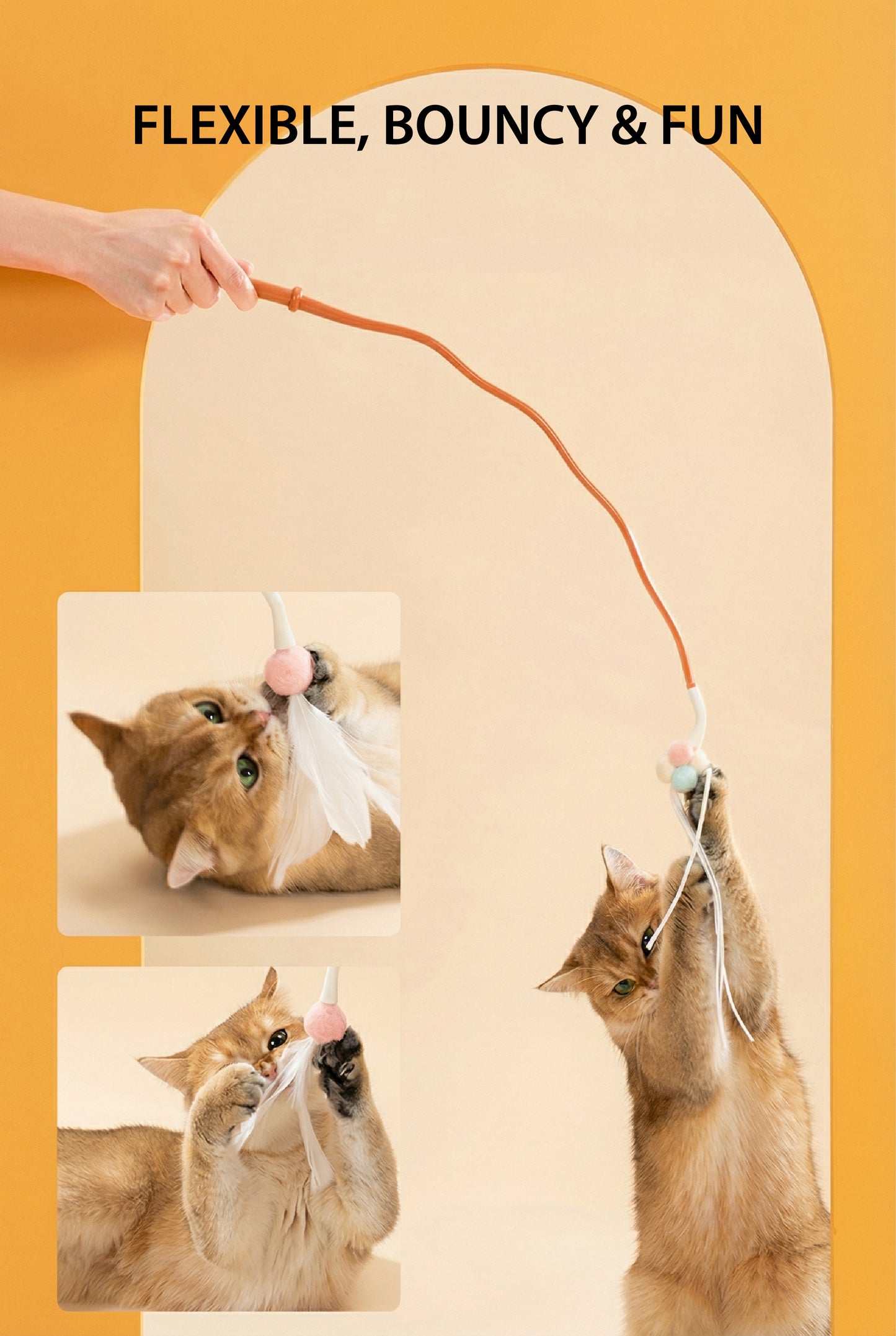 FLEXIBLE, BOUNCY & FUN