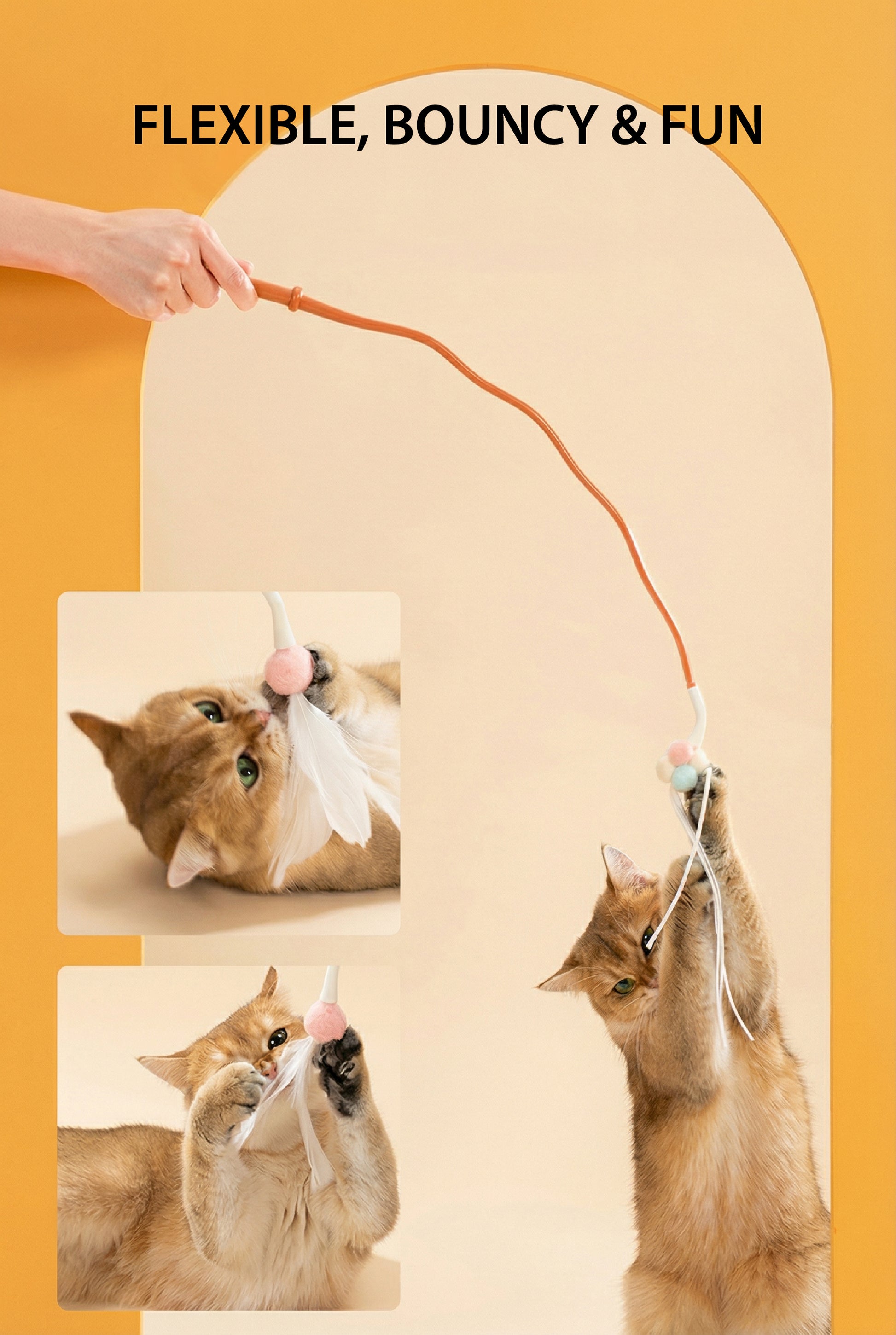 FLEXIBLE, BOUNCY & FUN